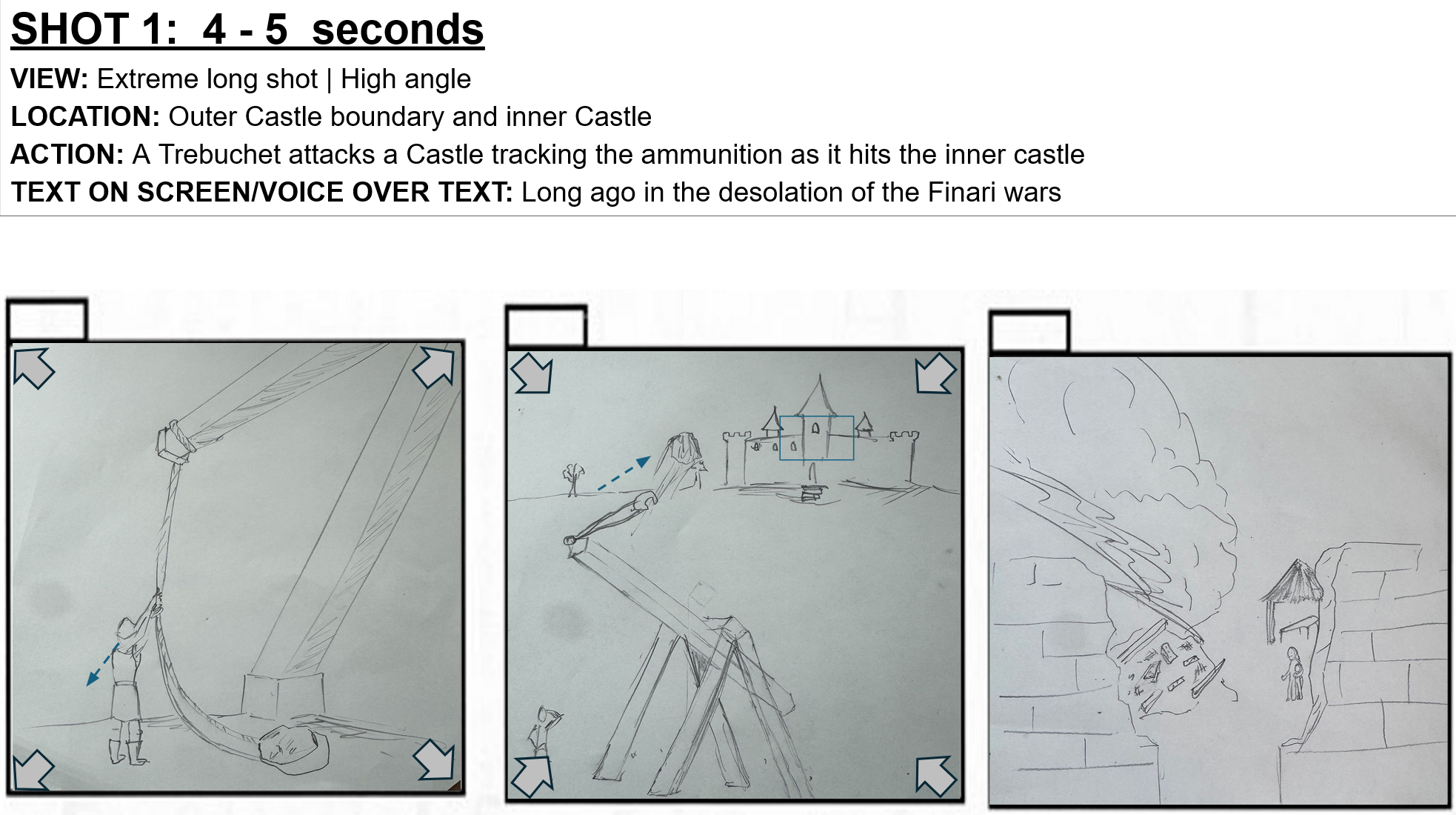 SHOT 1: 4 - 5 seconds

VIEW: Extreme long shot | High angle

LOCATION: Outer Castle boundary and inner Castle

ACTION: A Trebuchet attacks a Castle tracking the ammunition as it hits the inner castle

TEXT ON SCREEN/VOICE OVER TEXT: Long ago in the desolation of the Finari wars